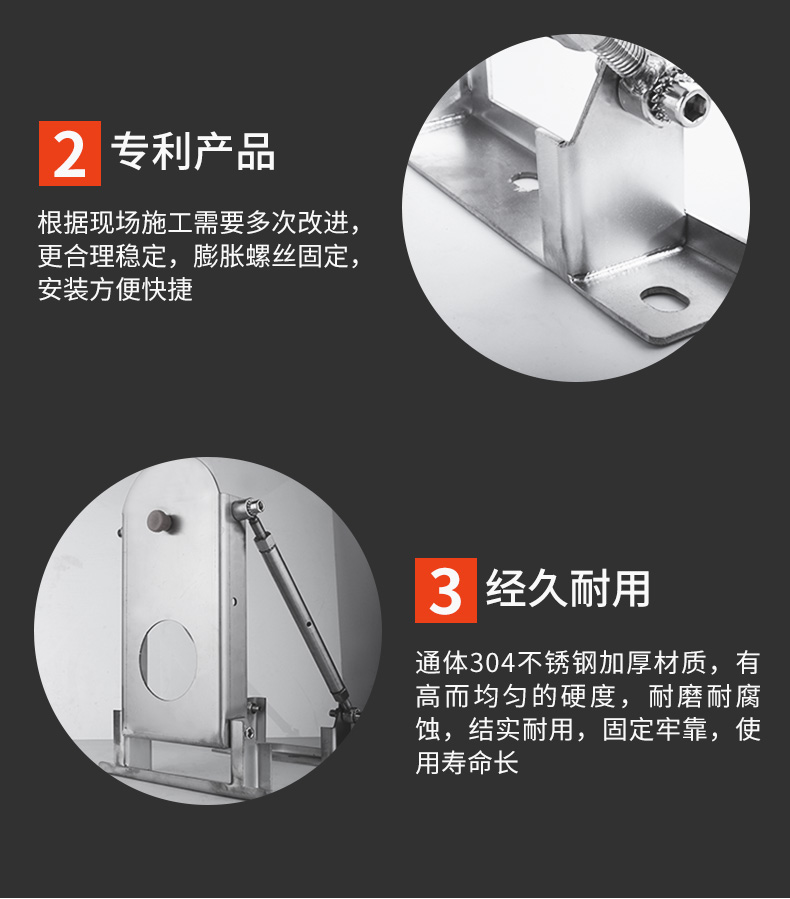 2 专利产品

根据现场施工需要多次改进，更合理稳定，膨胀螺丝固定，安装方便快捷

3 经久耐用

通体304不锈钢加厚材质，有高而均匀的硬度，耐磨耐腐蚀，结实耐用，固定牢靠，使用寿命长